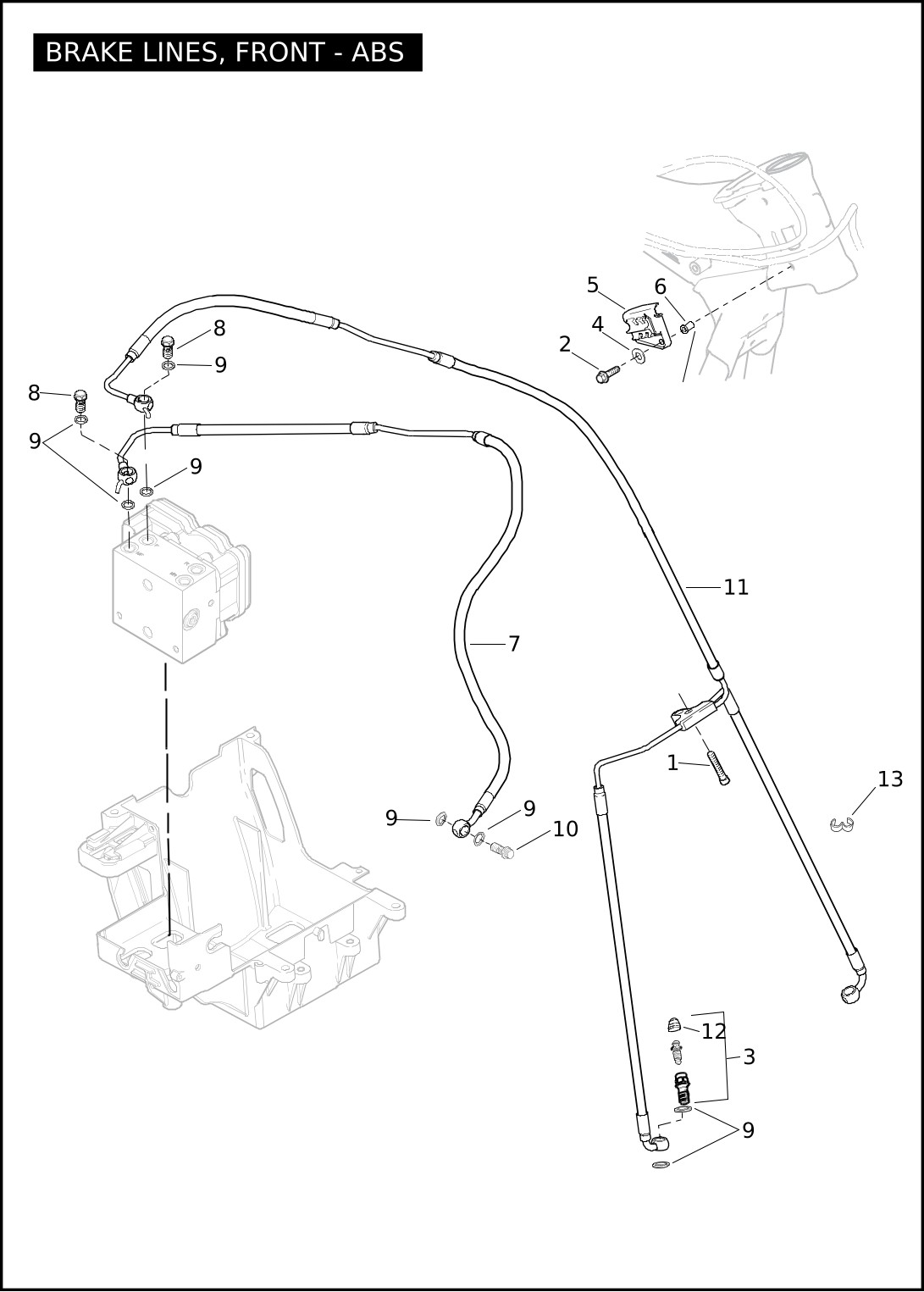 BRAKE LINES, FRONT - ABS

5
6
4
2
8
9
8
9
9
11
7
1
13
9
9
10
12
3
9