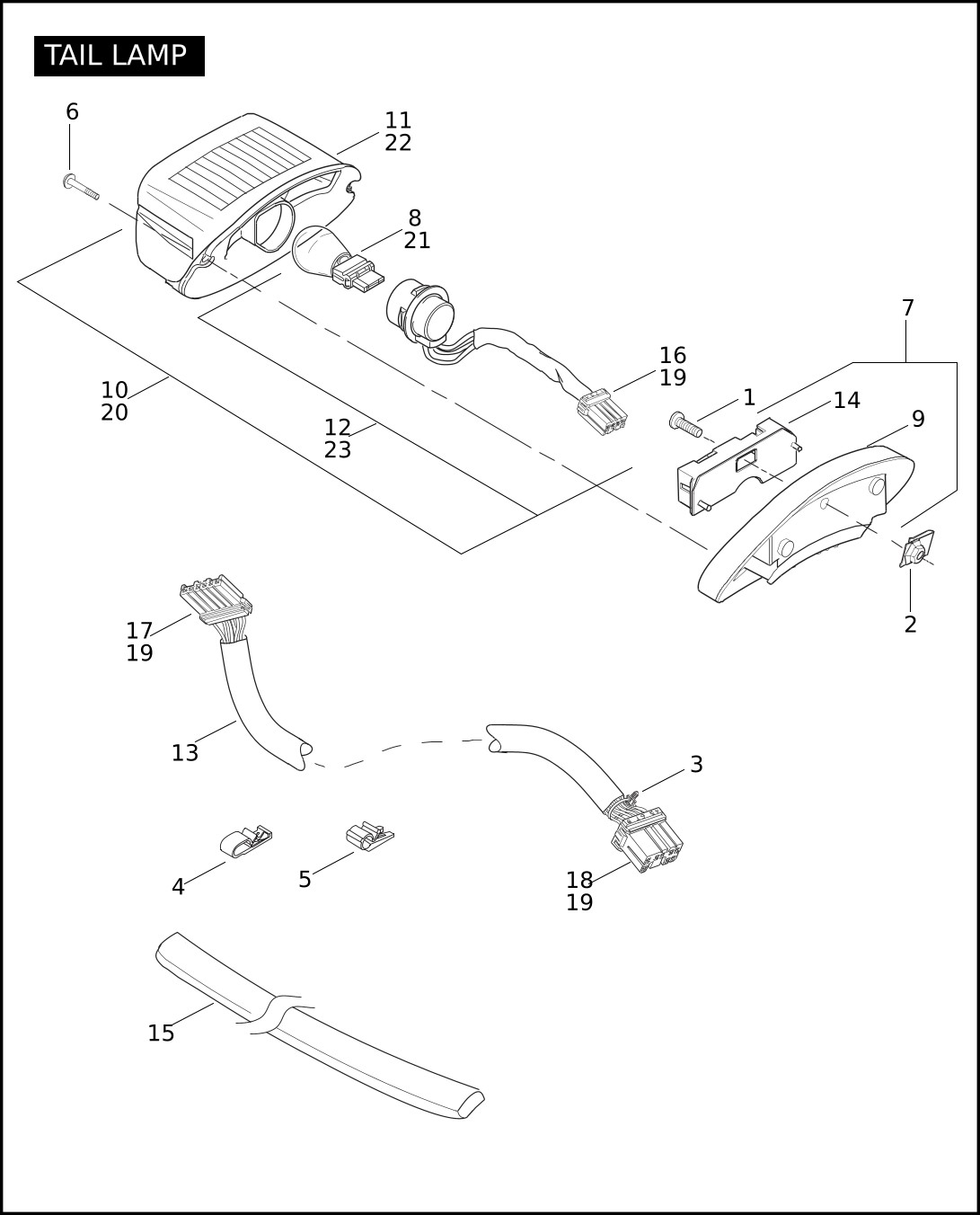 TAIL LAMP

6

11
22

8
21

7

16
19

1

14

9

10
20

12
23

2

17
19

13

3

4

5

18
19

15