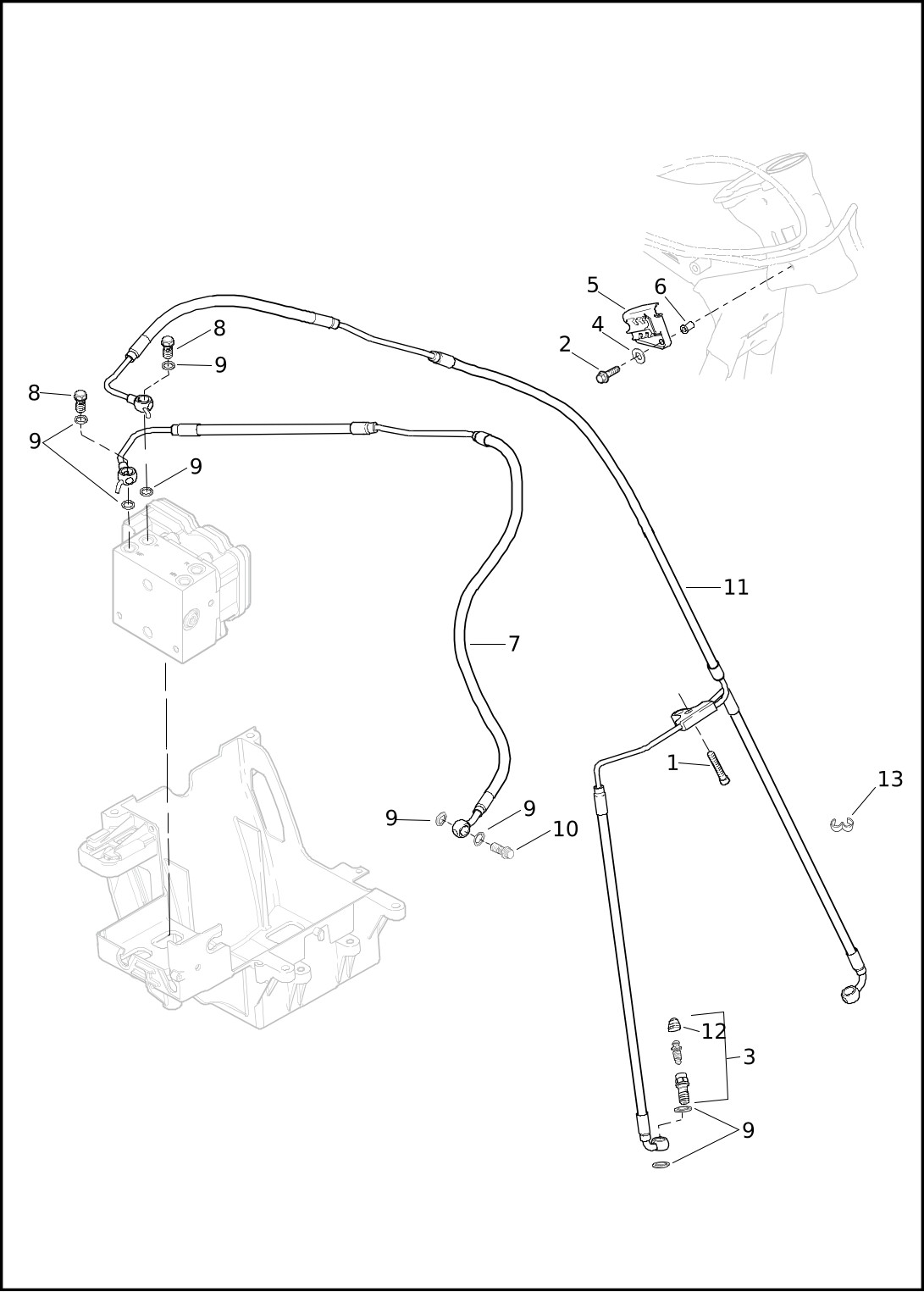 5
6
4
2
8
9
8
9
9
11
7
1
13
9
9
10
12
3
9