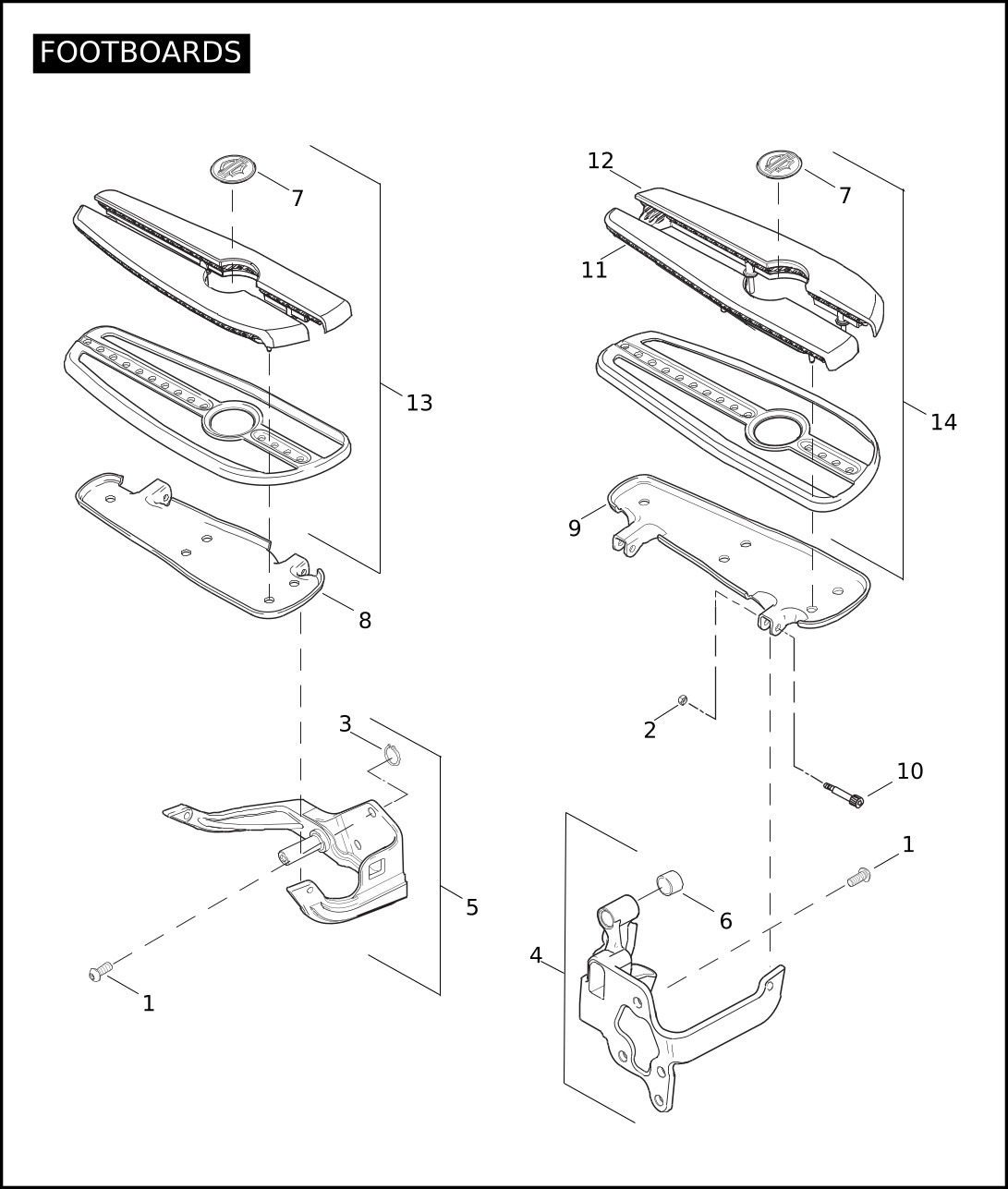 FOOTBOARDS

7
13
8
3
5
1
12
7
11
14
9
2
10
1
6
4