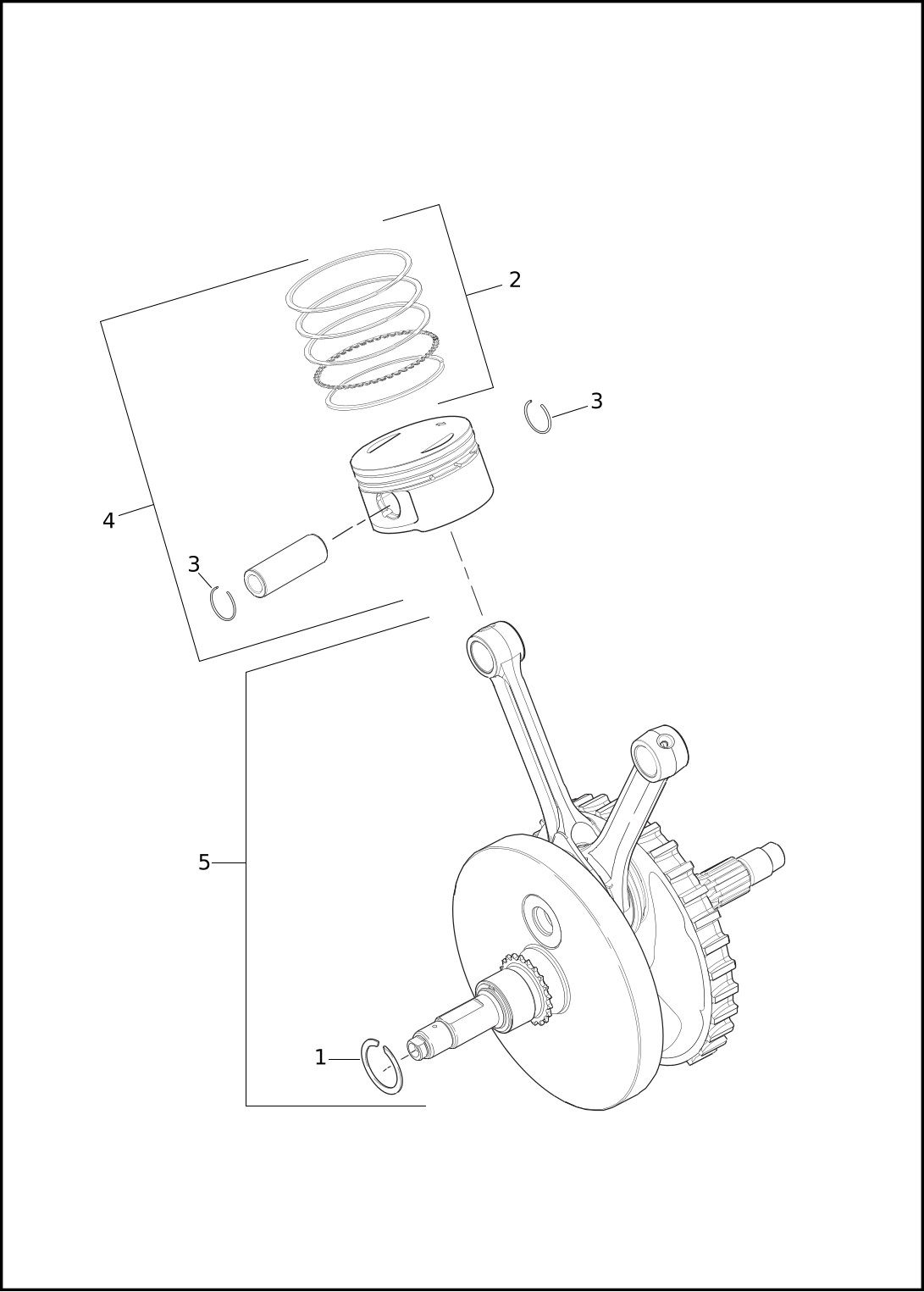 2
3
4
3
5
1