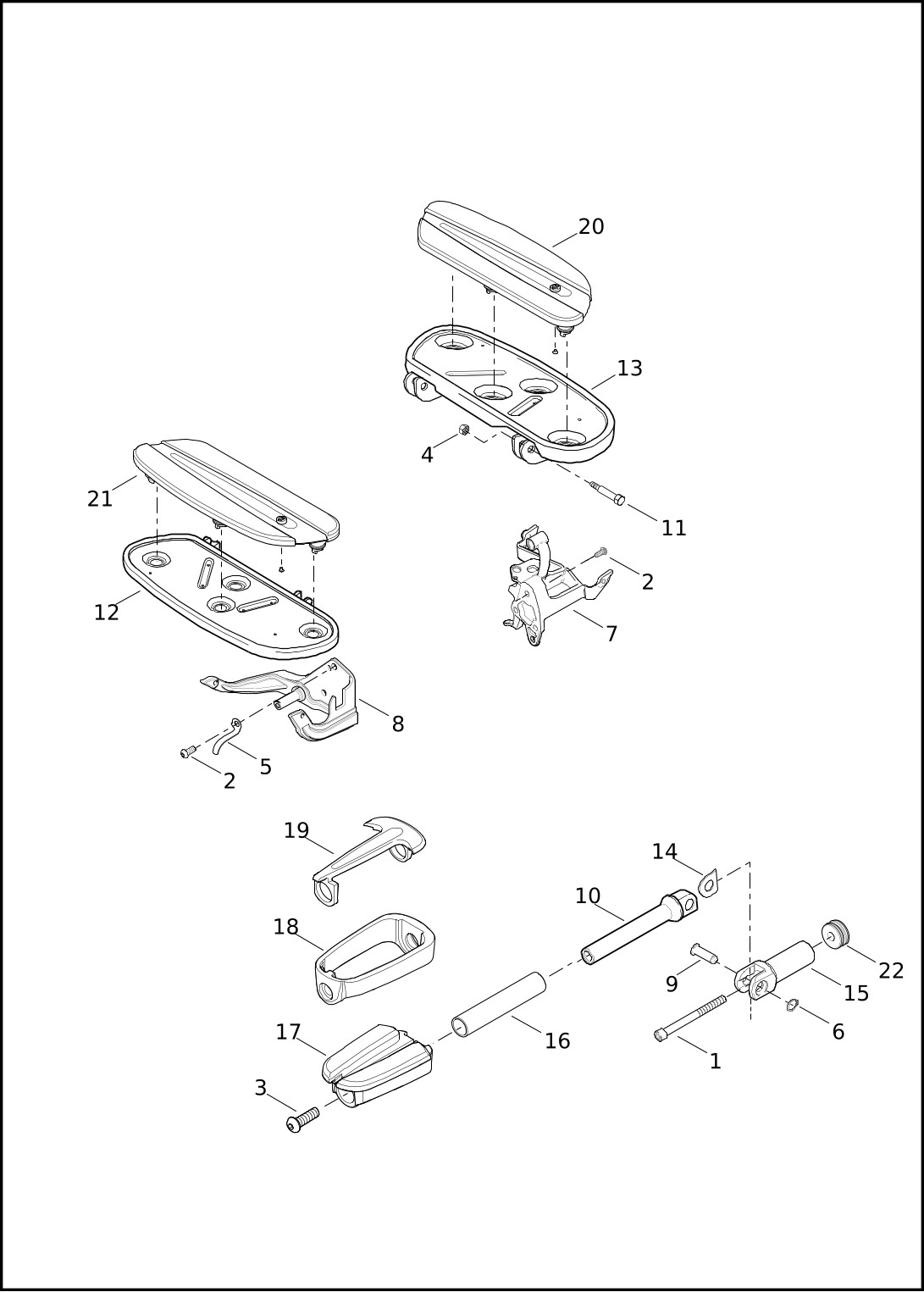 20
13
4
11
21
2
12
7
8
5
2
19
14
10
18
9
22
15
6
17
16
1
3