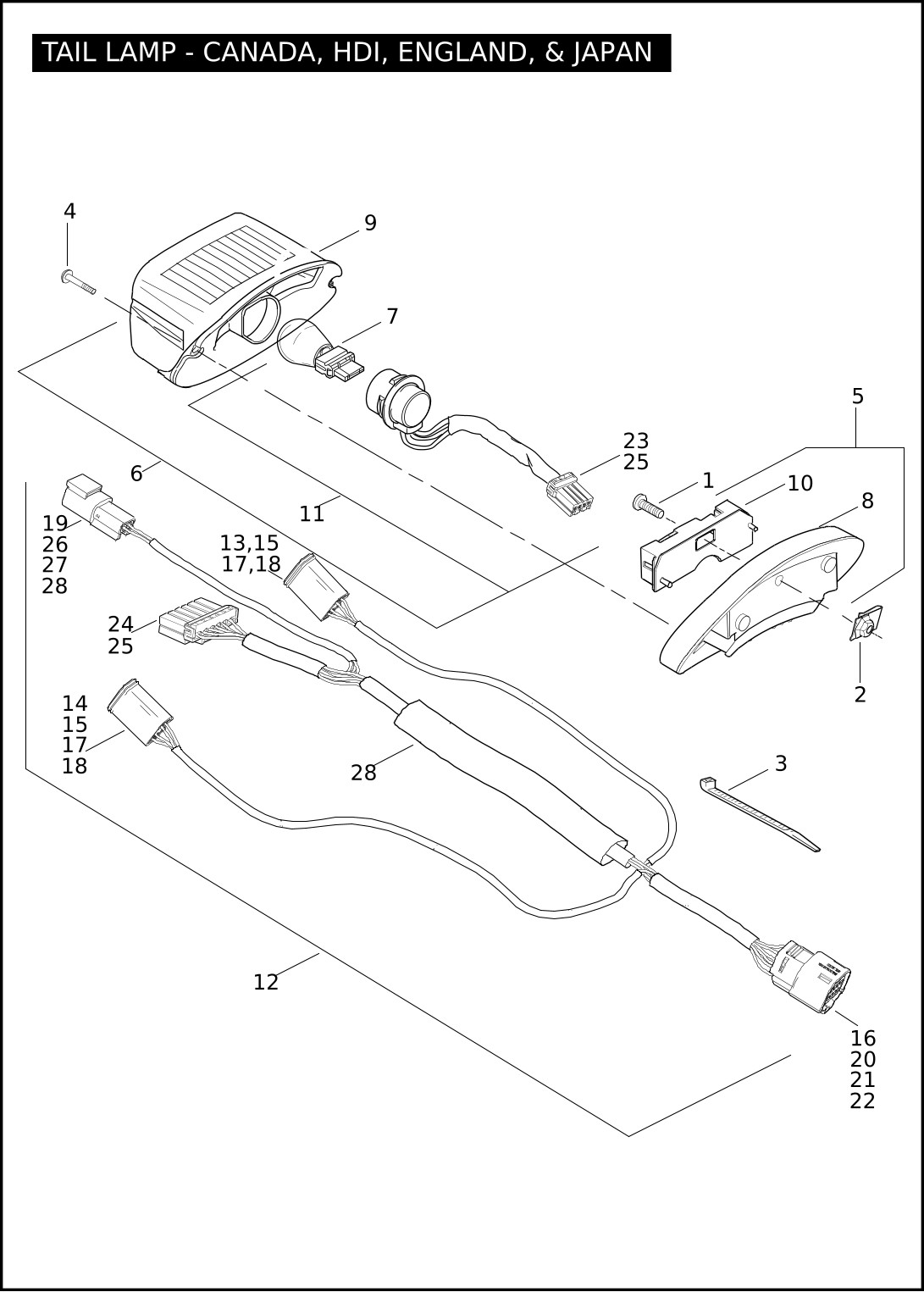 TAIL LAMP - CANADA, HDI, ENGLAND, & JAPAN

4
9
7
5
23
25
1
10
8
6
11
19
26
27
28
13,15
17,18
24
25
2
14
15
17
18
28
3
12
16
20
21
22