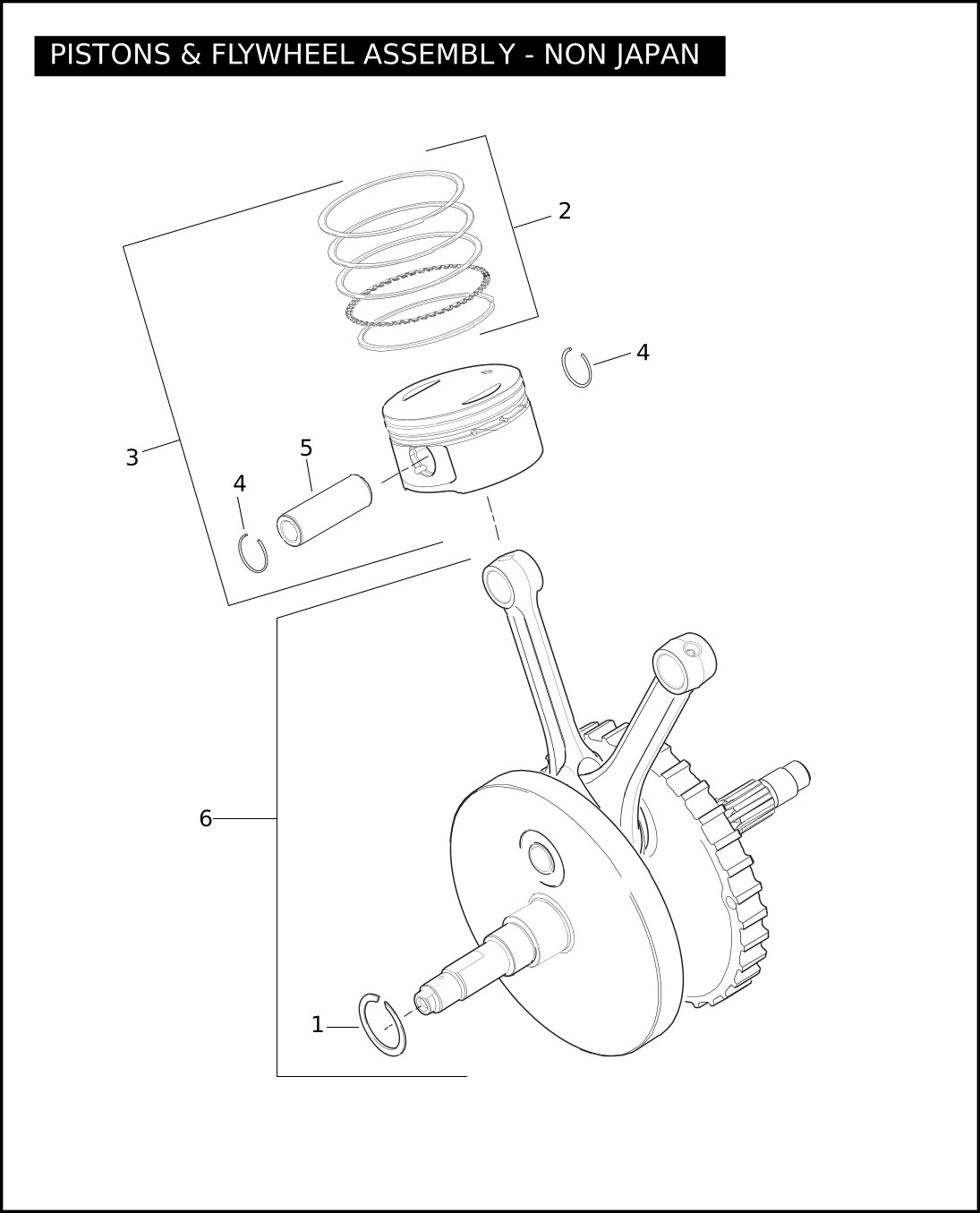 PISTONS & FLYWHEEL ASSEMBLY - NON JAPAN

2

4

3

5

4

6

1