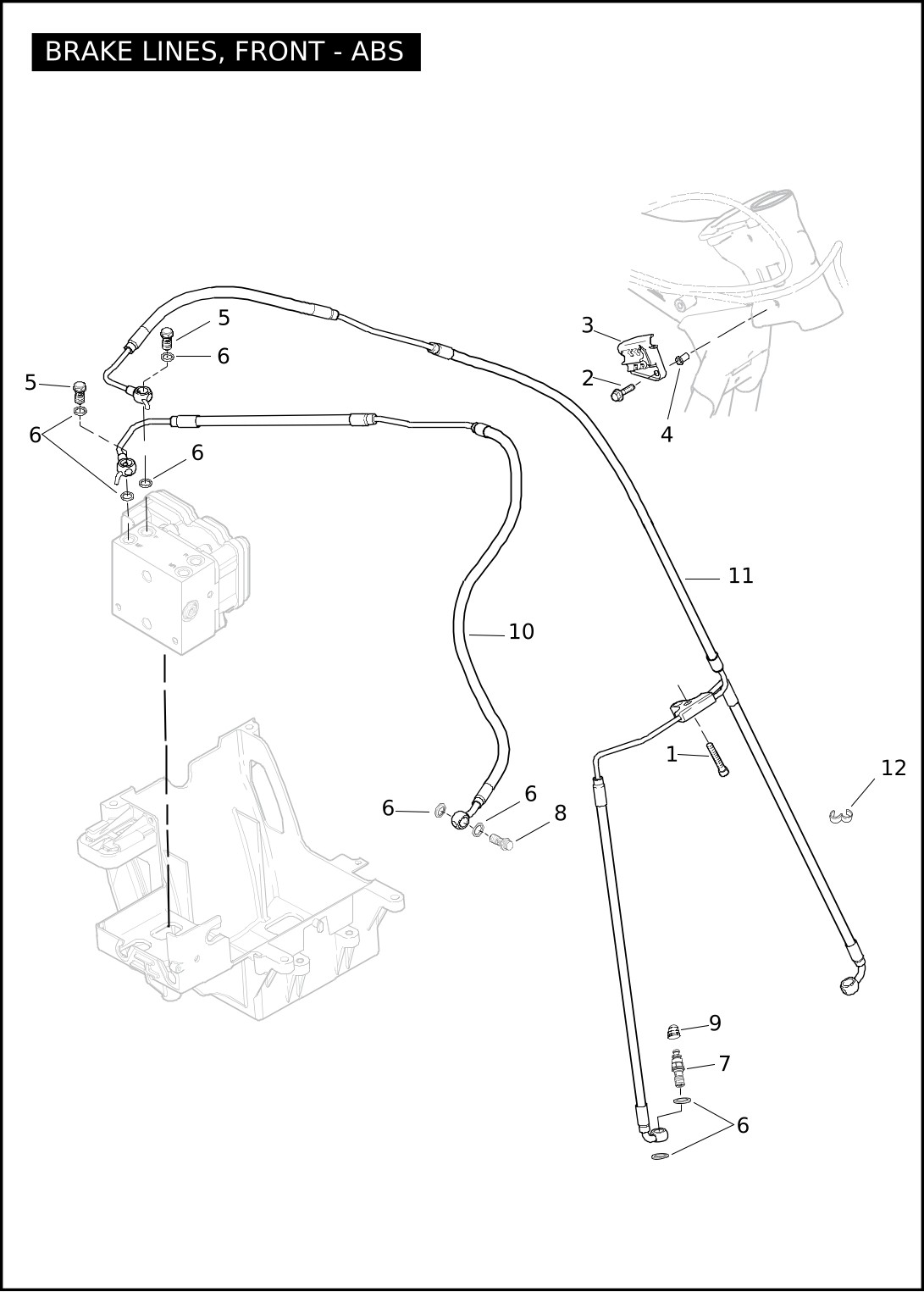 BRAKE LINES, FRONT - ABS

5
6
5
6
6
3
2
4
11
10
1
12
6
6
8
9
7
6