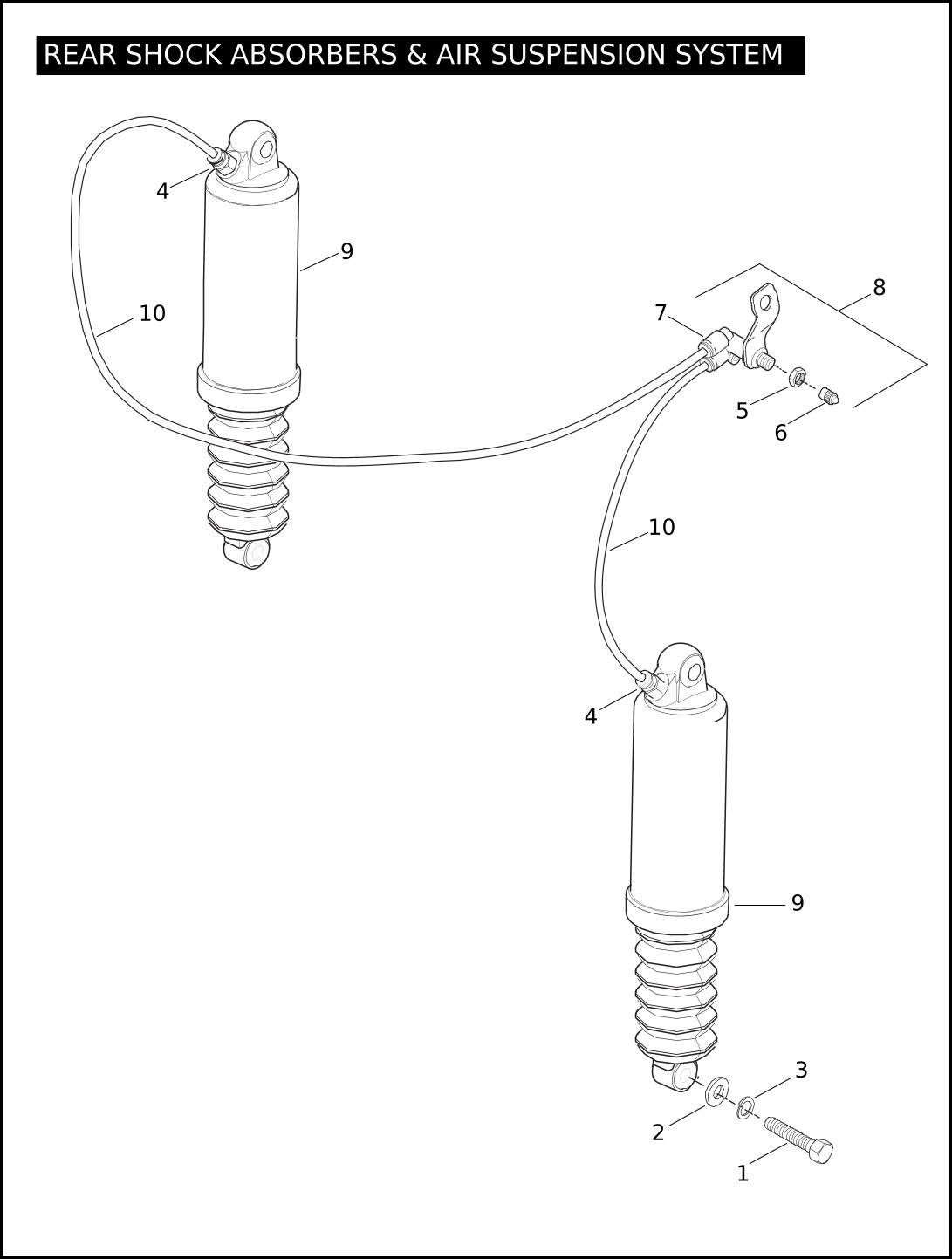 REAR SHOCK ABSORBERS & AIR SUSPENSION SYSTEM

4
9
10
7
8
5
6
10
4
9
3
2
1