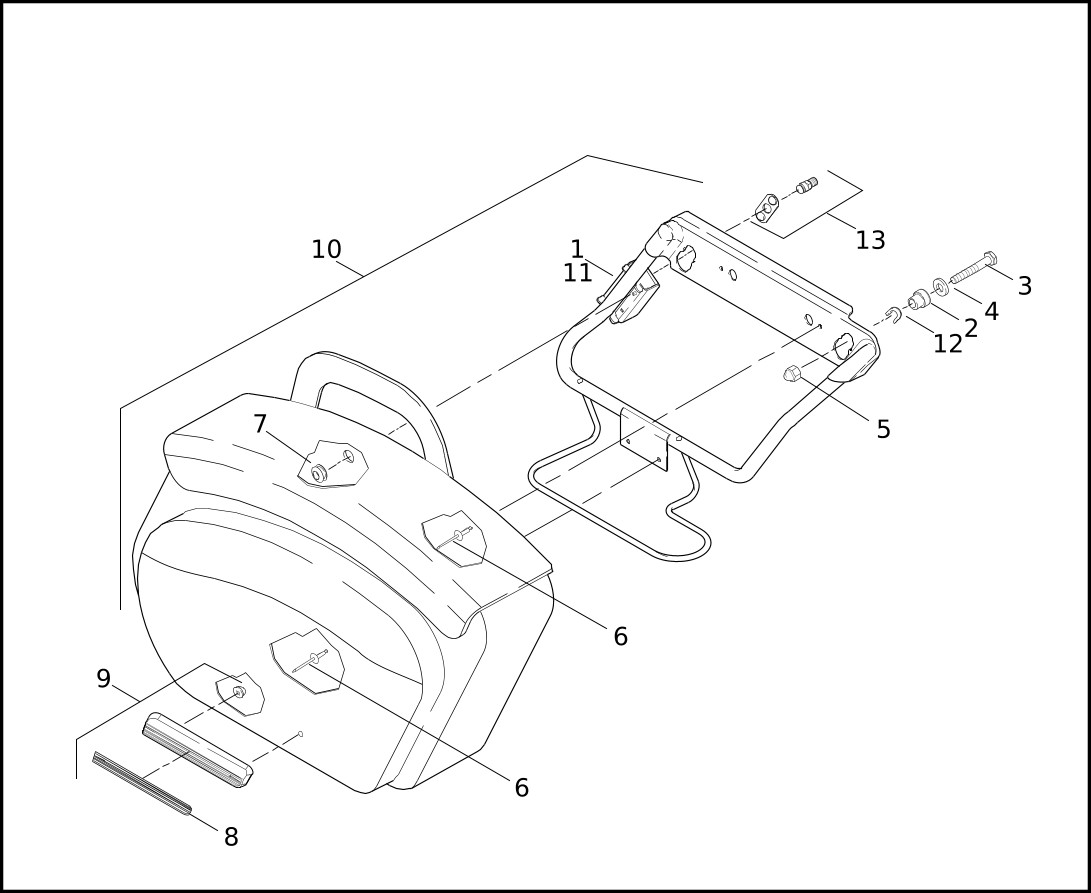 10
1
11
13
3
4
2
12
5
7
6
9
6
8